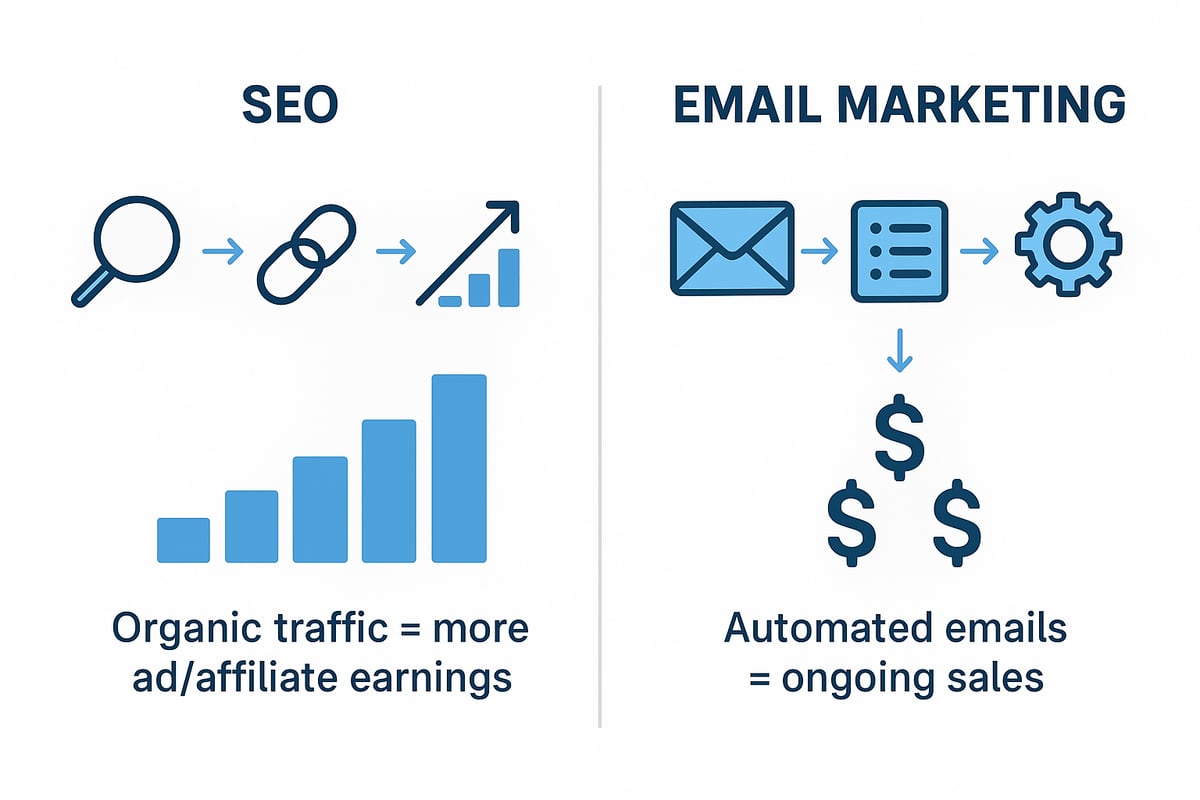 SEO

Organic traffic = more ad/affiliate earnings

EMAIL MARKETING

$ $ $

Automated emails = ongoing sales