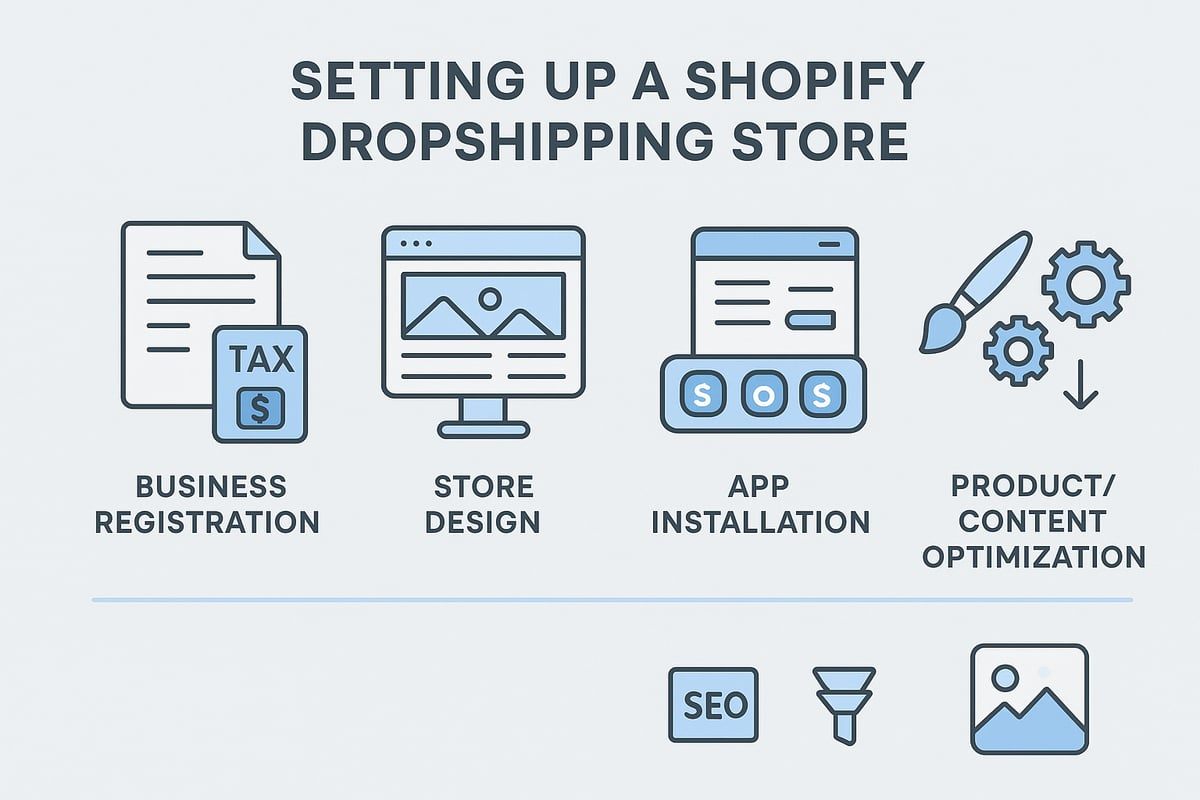 SETTING UP A SHOPIFY DROPSHIPPING STORE

TAX
$

S O S

BUSINESS REGISTRATION

STORE DESIGN

APP INSTALLATION

PRODUCT/ CONTENT OPTIMIZATION

SEO